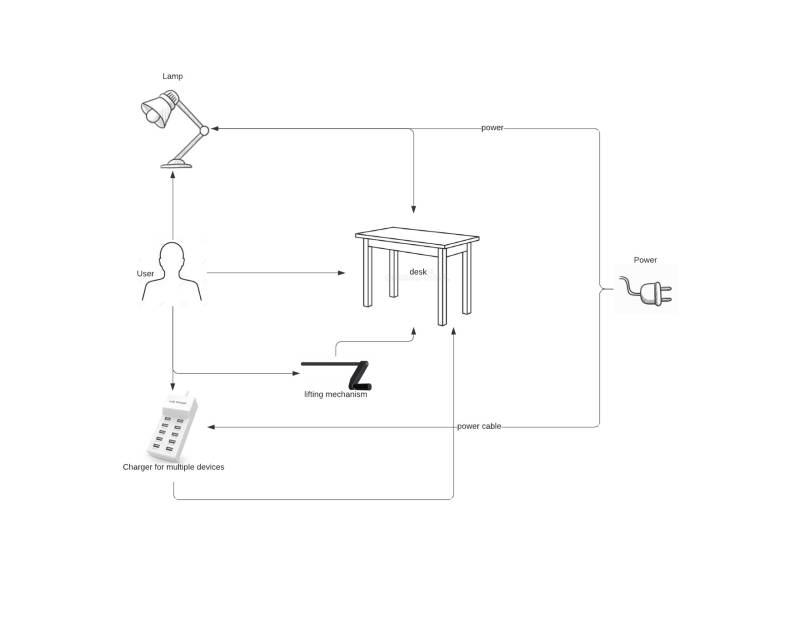 Lamp

power

User

desk

Power

lifting mechanism

power cable

Charger for multiple devices